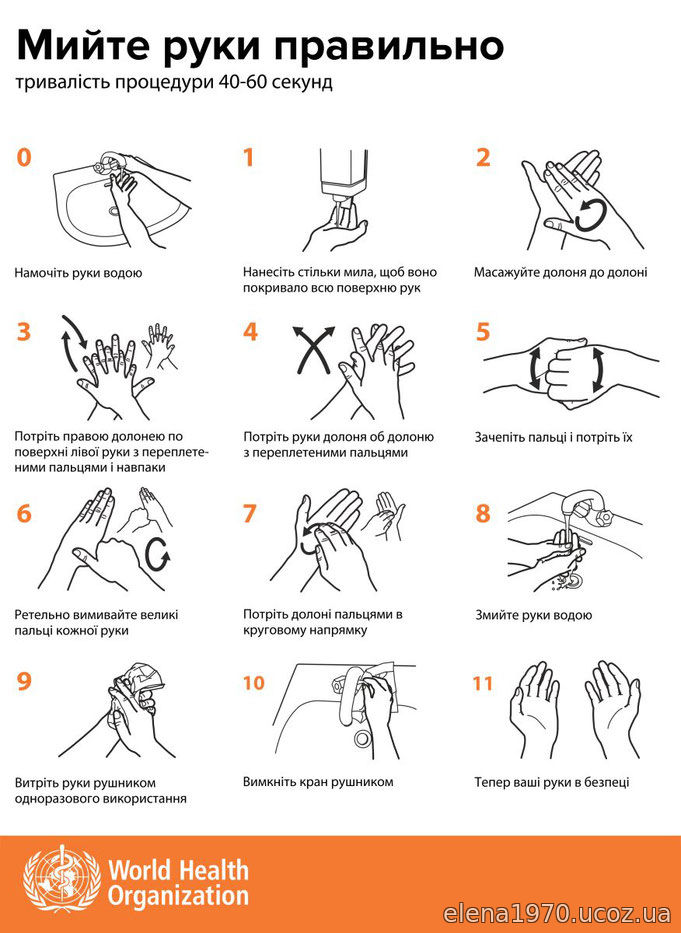 Мийте руки правильно

тривалість процедури 40-60 секунд

0

Намочіть руки водою

1

Нанесіть стільки мила, щоб воно покривало всю поверхню рук

2

Масажуйте долоня до долоні

3

Потріть правою долонею по поверхні лівої руки з переплетеними пальцями і навпаки

4

Потріть руки долоня об долоню з переплетеними пальцями

5

Зачепіть пальці і потріть їх

6

Ретельно вимивайте великі пальці кожної руки

7

Потріть долоні пальцями в круговому напрямку

8

Змийте руки водою

9

Витріть руки рушником одноразового використання

10

Вимкніть кран рушником

11

Тепер ваші руки в безпеці

World Health Organization

elena1970.ucoz.ua